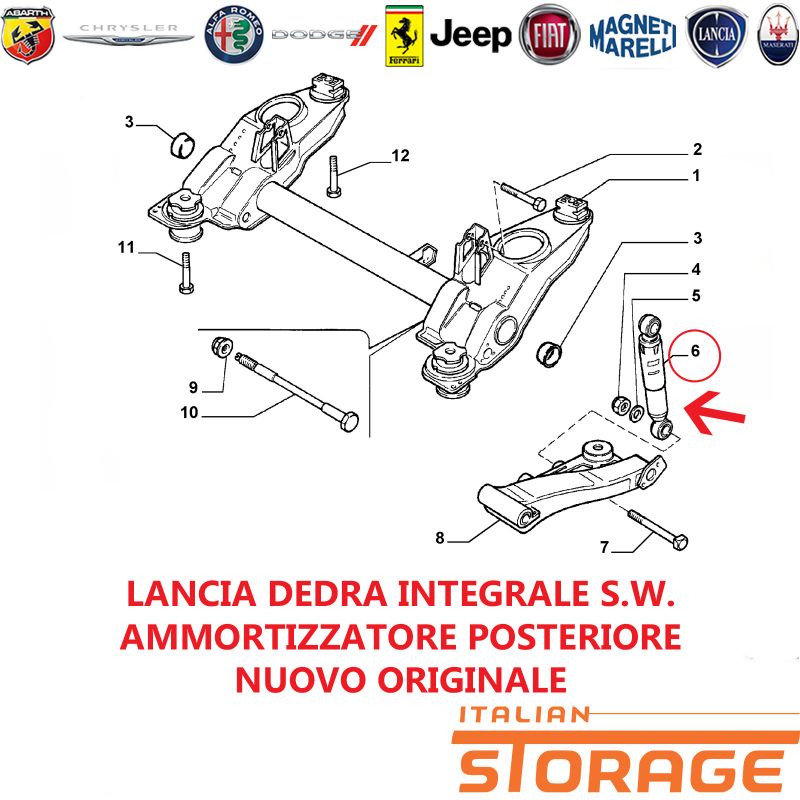 ABARTH CHRYSLER ALFA ROMEO DODGE Ferrari Jeep FIAT MAGNETI MARELLI LANCIA MASERATI

3
12
2
1
11
3
4
5
6
9
10
8
7

LANCIA DEDRA INTEGRALE S.W.
AMMORTIZZATORE POSTERIORE
NUOVO ORIGINALE

ITALIAN
STORAGE